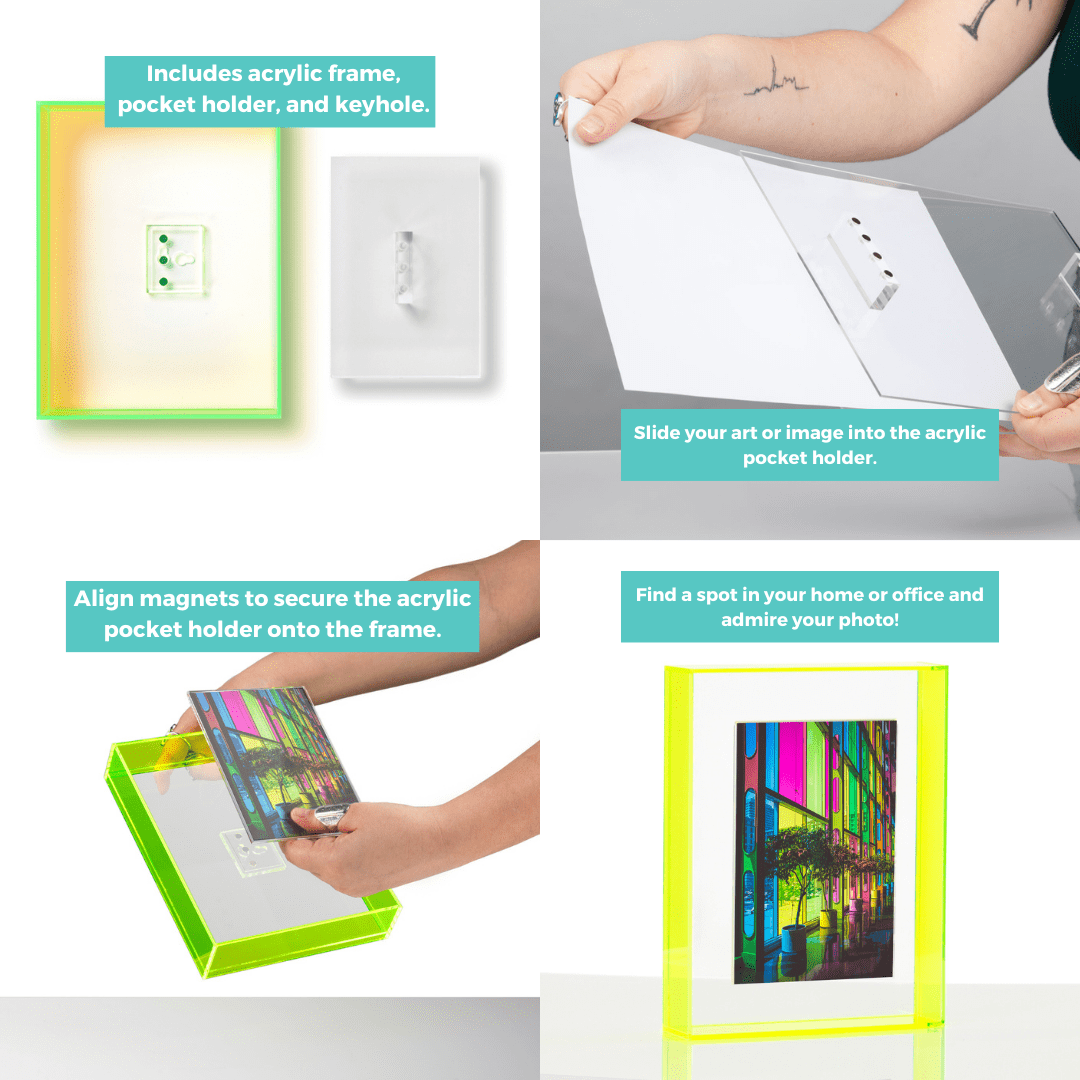 Includes acrylic frame, pocket holder, and keyhole.

Slide your art or image into the acrylic pocket holder.

Align magnets to secure the acrylic pocket holder onto the frame.

Find a spot in your home or office and admire your photo!