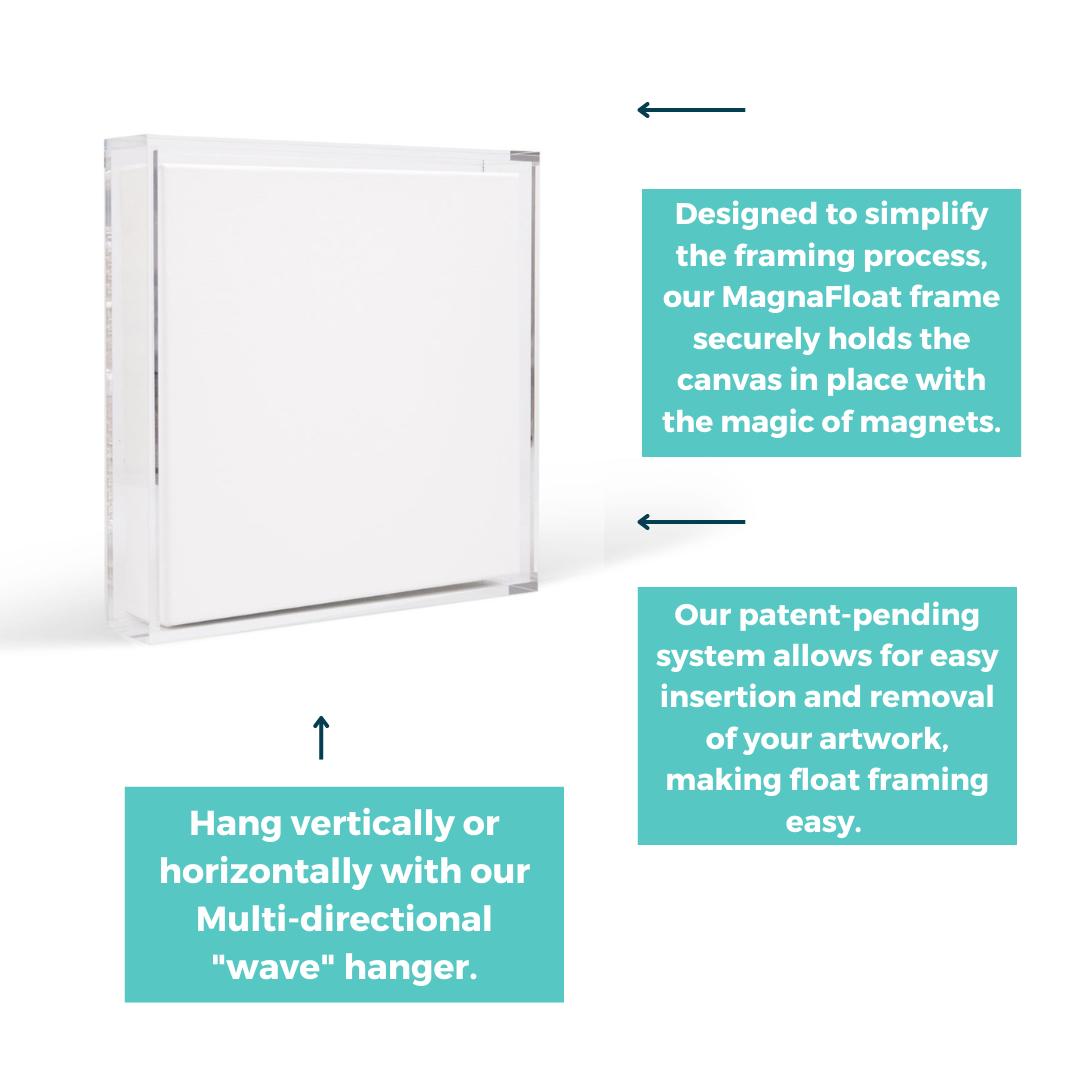 Designed to simplify the framing process, our MagnaFloat frame securely holds the canvas in place with the magic of magnets.

Our patent-pending system allows for easy insertion and removal of your artwork, making float framing easy.

Hang vertically or horizontally with our Multi-directional "wave" hanger.