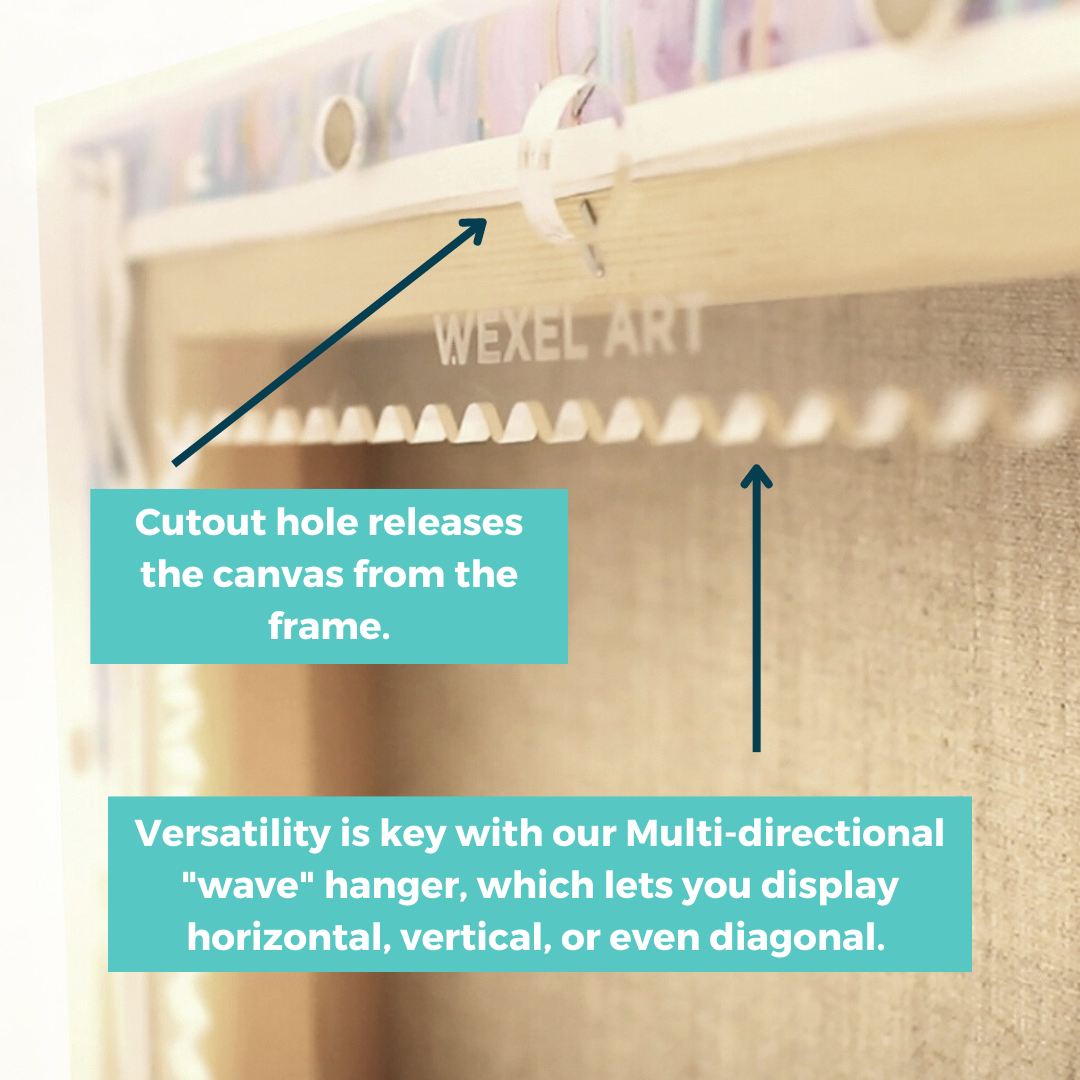 WEXEL ART

Cutout hole releases the canvas from the frame.

Versatility is key with our Multi-directional "wave" hanger, which lets you display horizontal, vertical, or even diagonal.