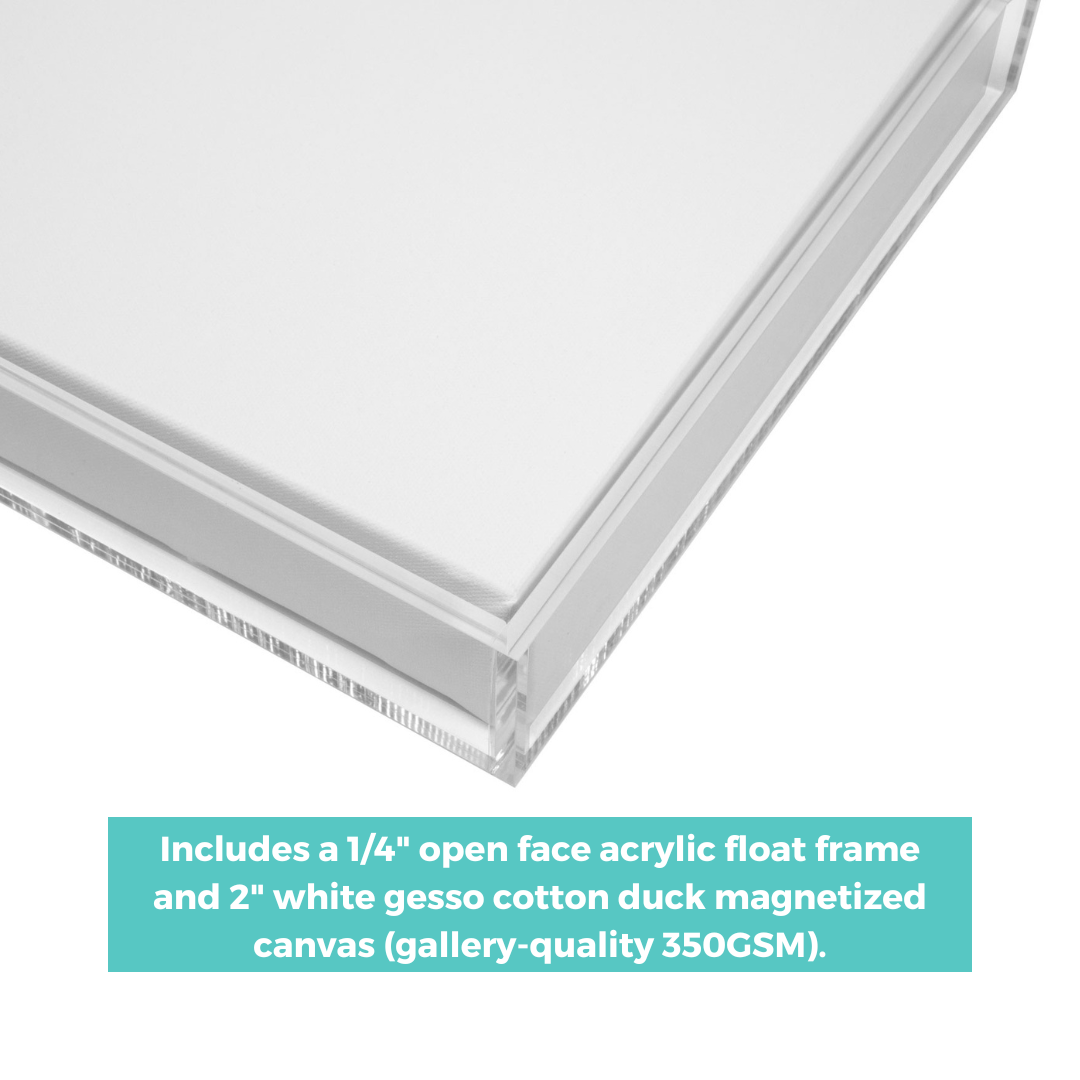 Includes a 1/4" open face acrylic float frame and 2" white gesso cotton duck magnetized canvas (gallery-quality 350GSM).